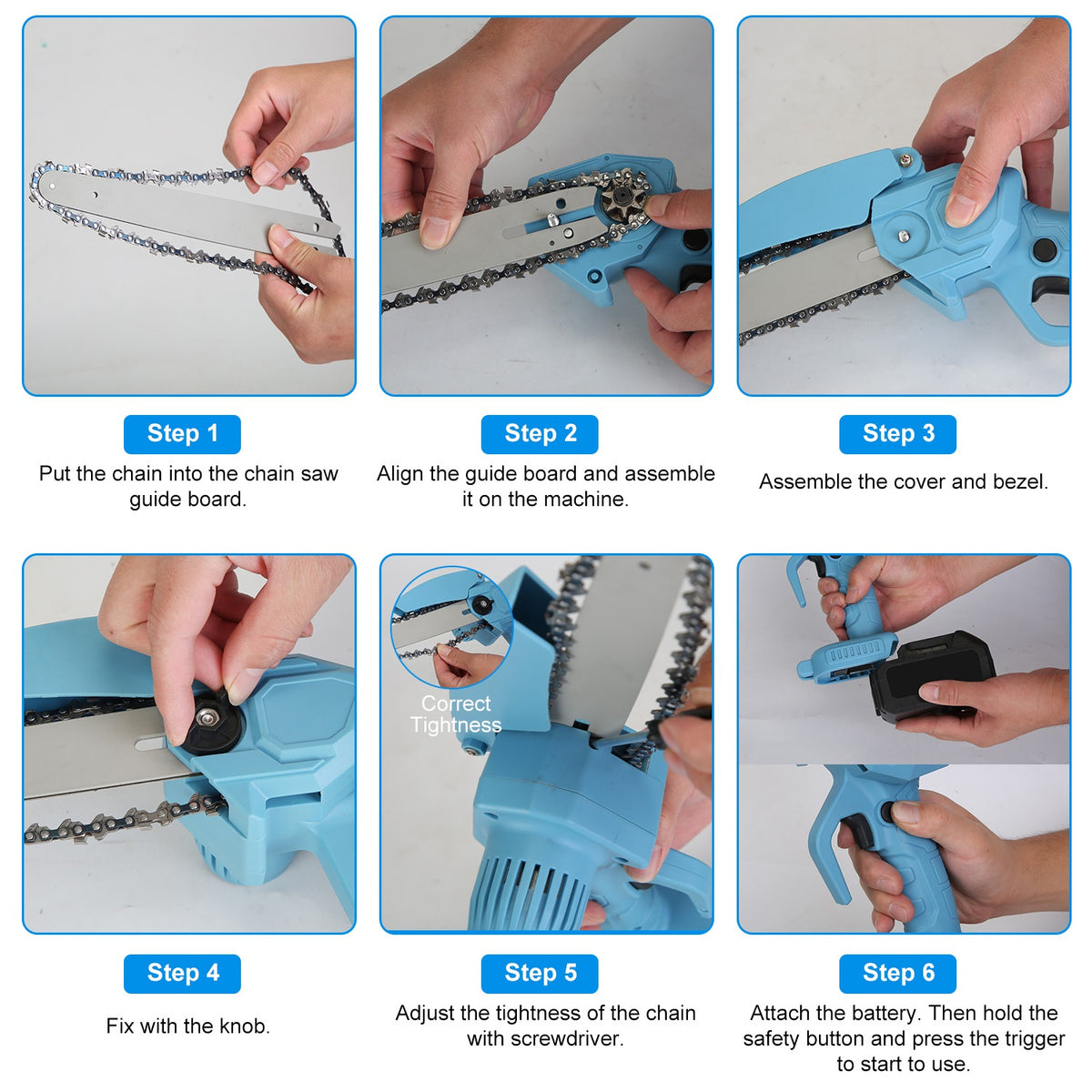 Step 1
Put the chain into the chain saw guide board.

Step 2
Align the guide board and assemble it on the machine.

Step 3
Assemble the cover and bezel.

Step 4
Fix with the knob.

Correct Tightness

Step 5
Adjust the tightness of the chain with screwdriver.

Step 6
Attach the battery. Then hold the safety button and press the trigger to start to use.